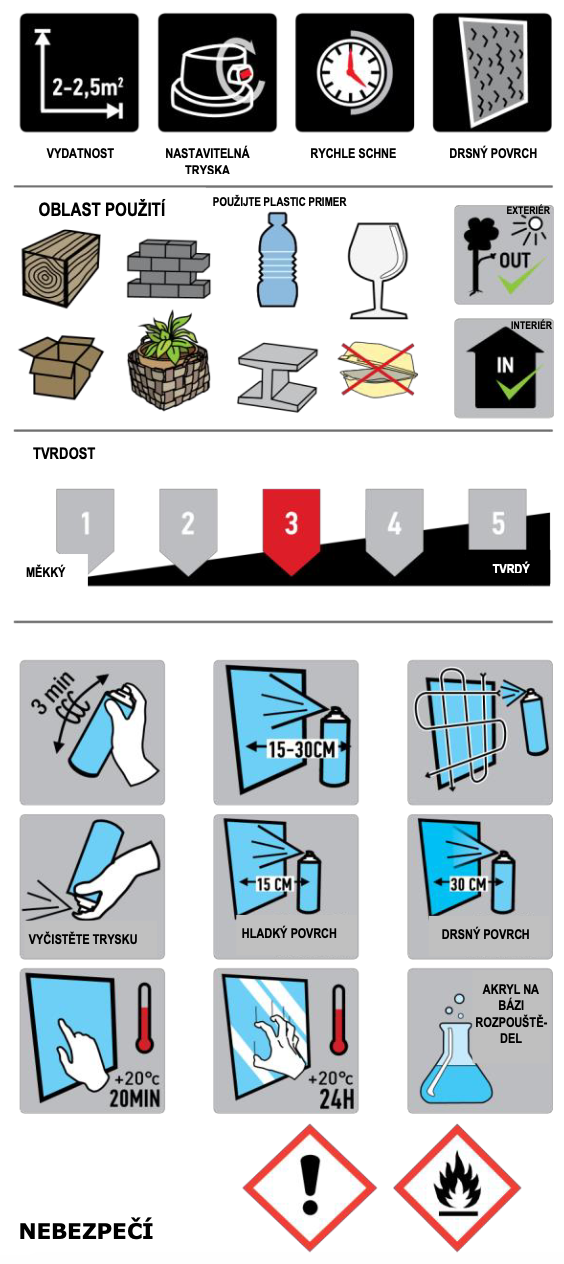 2-2,5m²

VYDATNOST

NASTAVITELNÁ TRYSKA

RYCHLE SCHNE

DRSNÝ POVRCH

OBLAST POUŽITÍ

POUŽIJTE PLASTIC PRIMER

EXTERIÉR

OUT

INTERIÉR

IN

TVRDOST

1

2

3

4

5

MĚKKÝ

TVRDÝ

3 min

15-30CM

VYČISTĚTE TRYSKU

15 CM

HLADKÝ POVRCH

30 CM

DRSNÝ POVRCH

+20°c
20MIN

+20°c
24H

AKRYL NA BÁZI ROZPOUŠTĚDEL

NEBEZPEČÍ